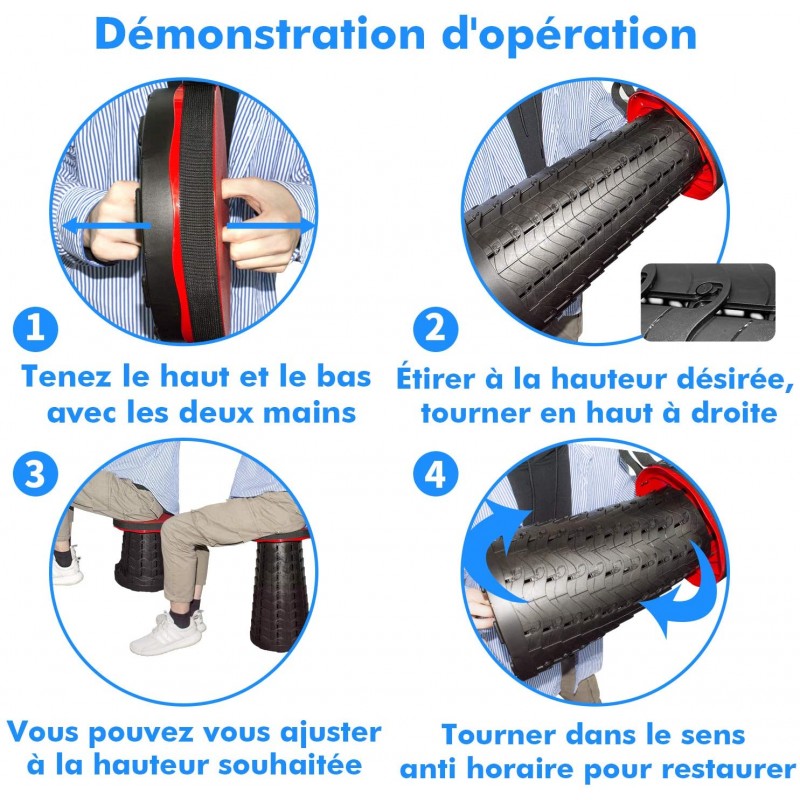 Démonstration d'opération

1
Tenez le haut et le bas avec les deux mains

2
Étirer à la hauteur désirée, tourner en haut à droite

3
Vous pouvez vous ajuster à la hauteur souhaitée

4
Tourner dans le sens anti horaire pour restaurer